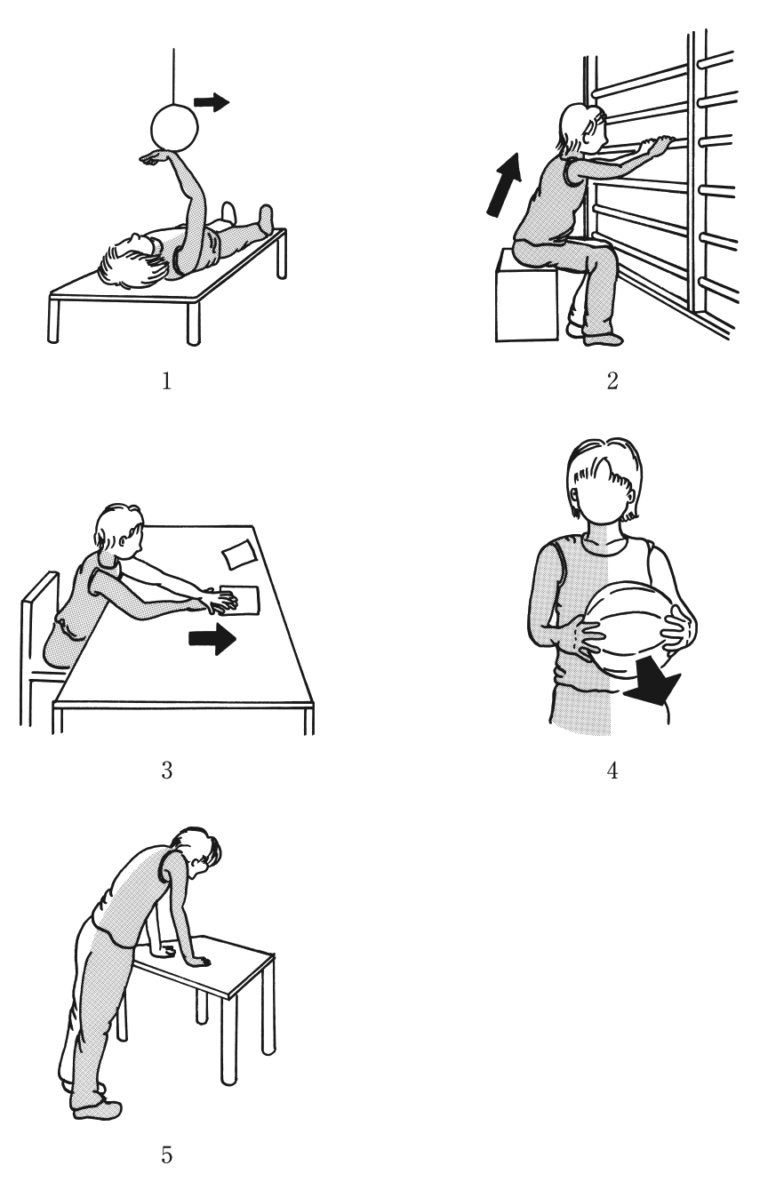 1

2

3

4

5