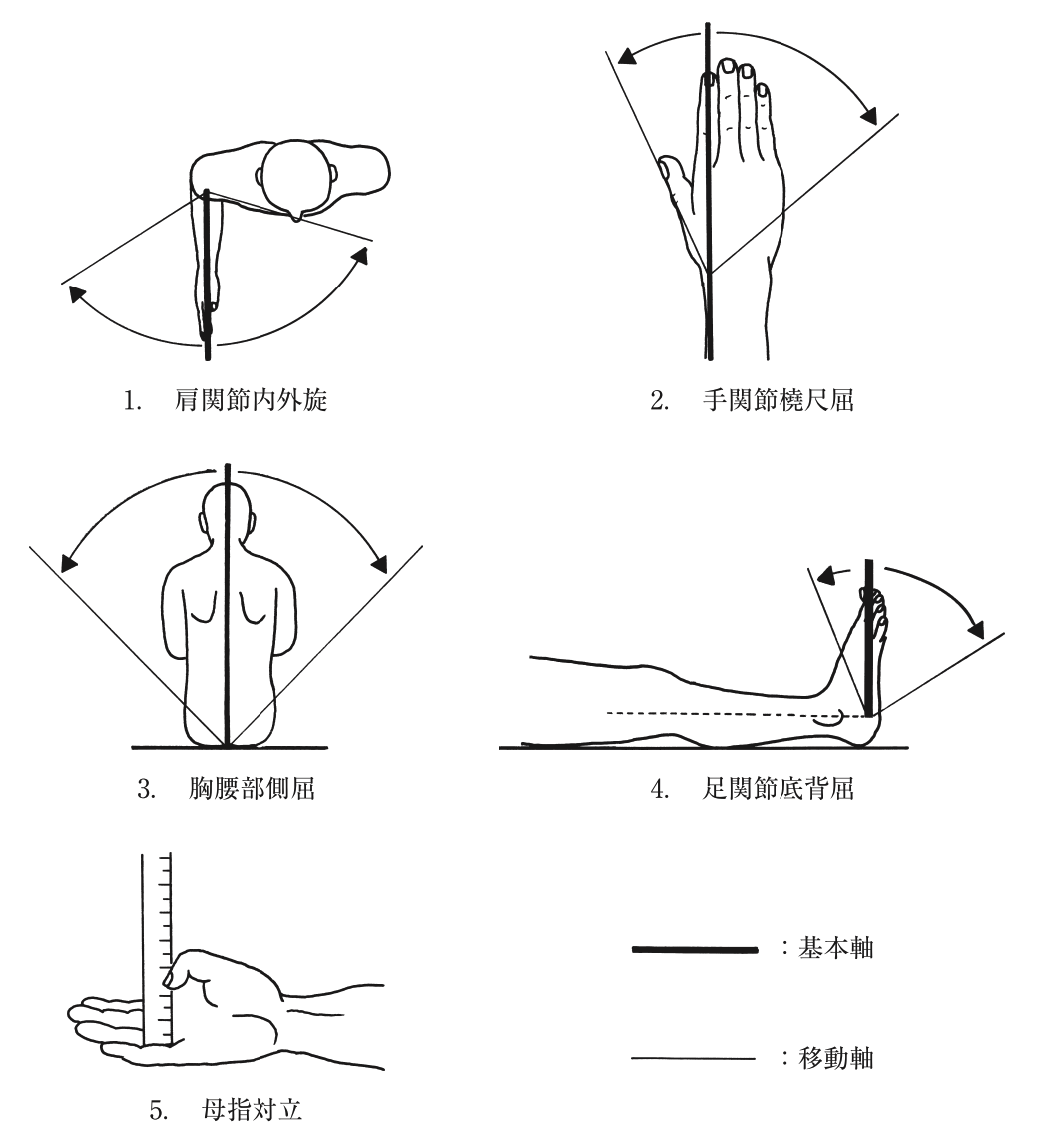 1. 肩関節内外旋

2. 手関節橈尺屈

3. 胸腰部側屈

4. 足関節底背屈

5. 母指対立

：基本軸

：移動軸