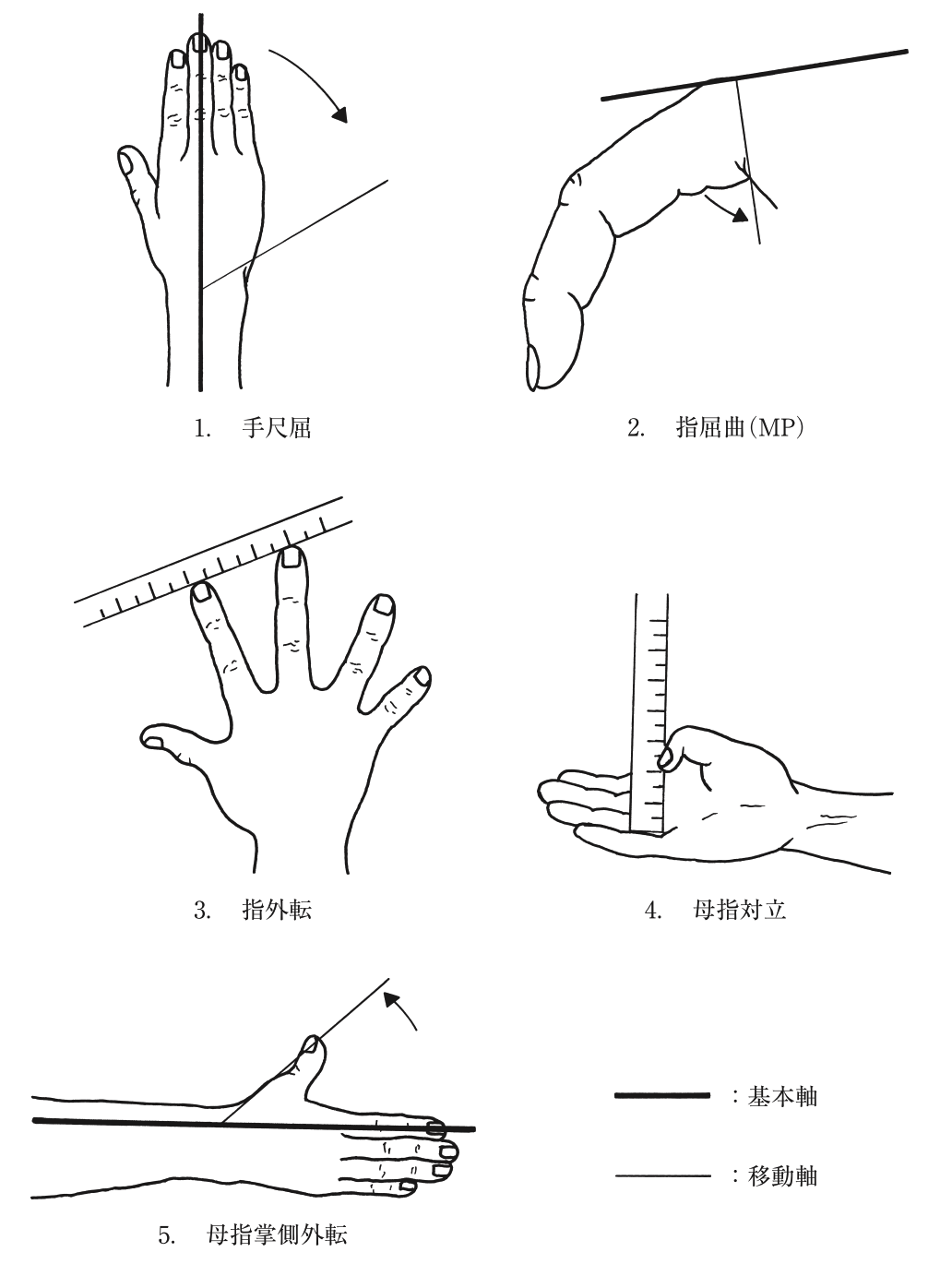 1. 手尺屈

2. 指屈曲(MP)

3. 指外転

4. 母指対立

5. 母指掌側外転

：基本軸

：移動軸