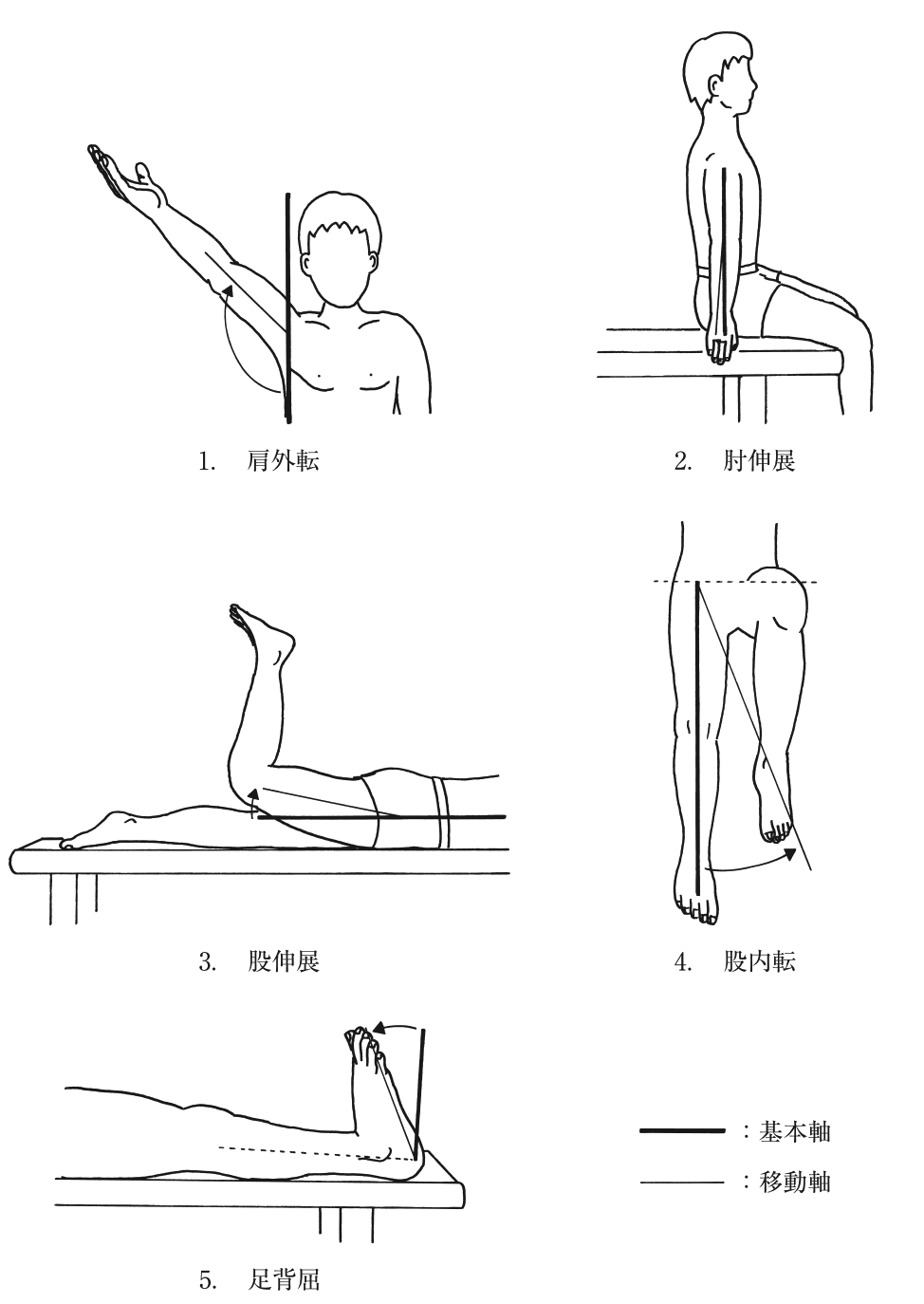 1.　肩外転

2.　肘伸展

3.　股伸展

4.　股内転

5.　足背屈

：基本軸

：移動軸