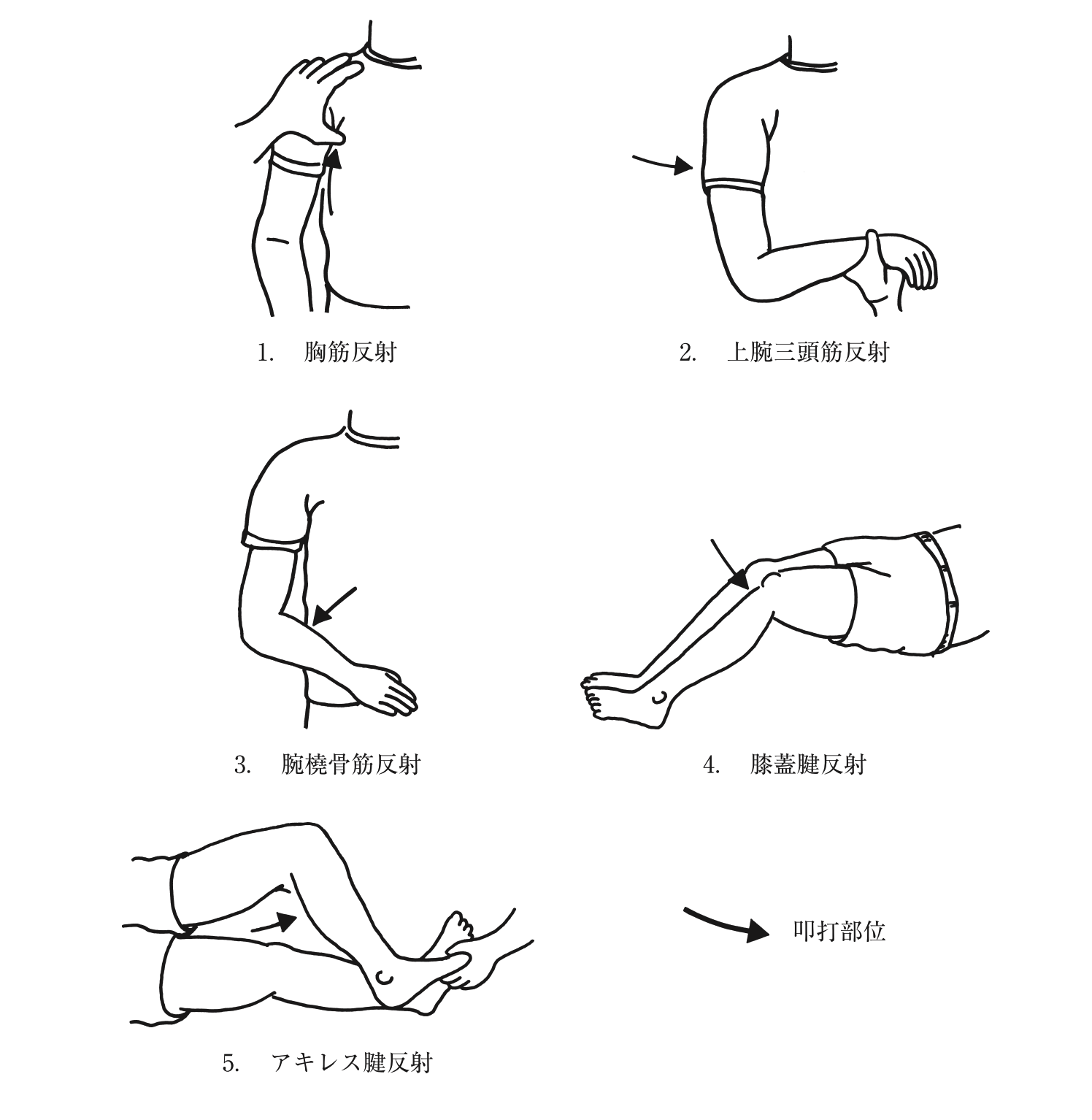 1.　胸筋反射

2.　上腕三頭筋反射

3.　腕橈骨筋反射

4.　膝蓋腱反射

5.　アキレス腱反射

叩打部位