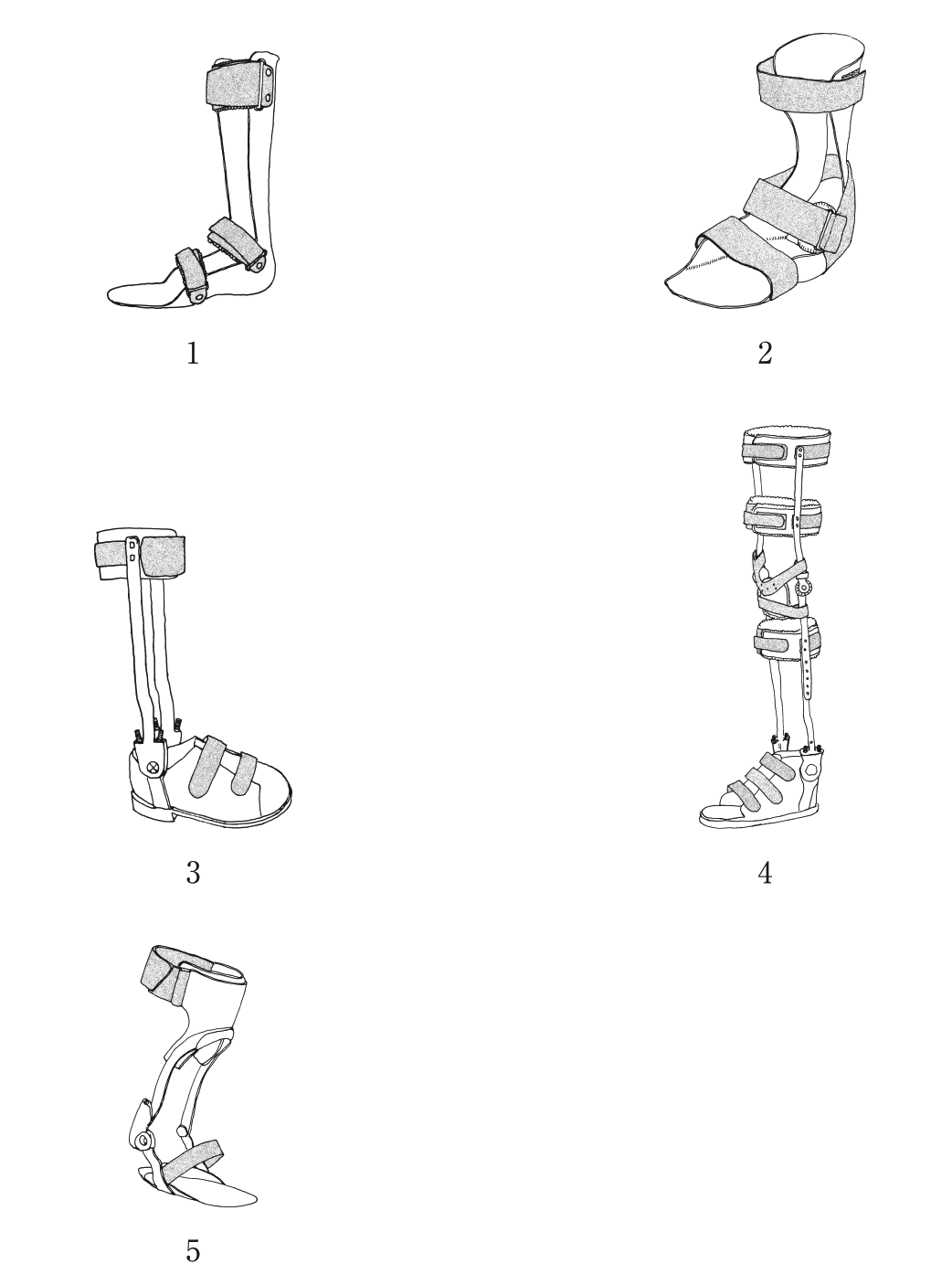 1

2

3

4

5