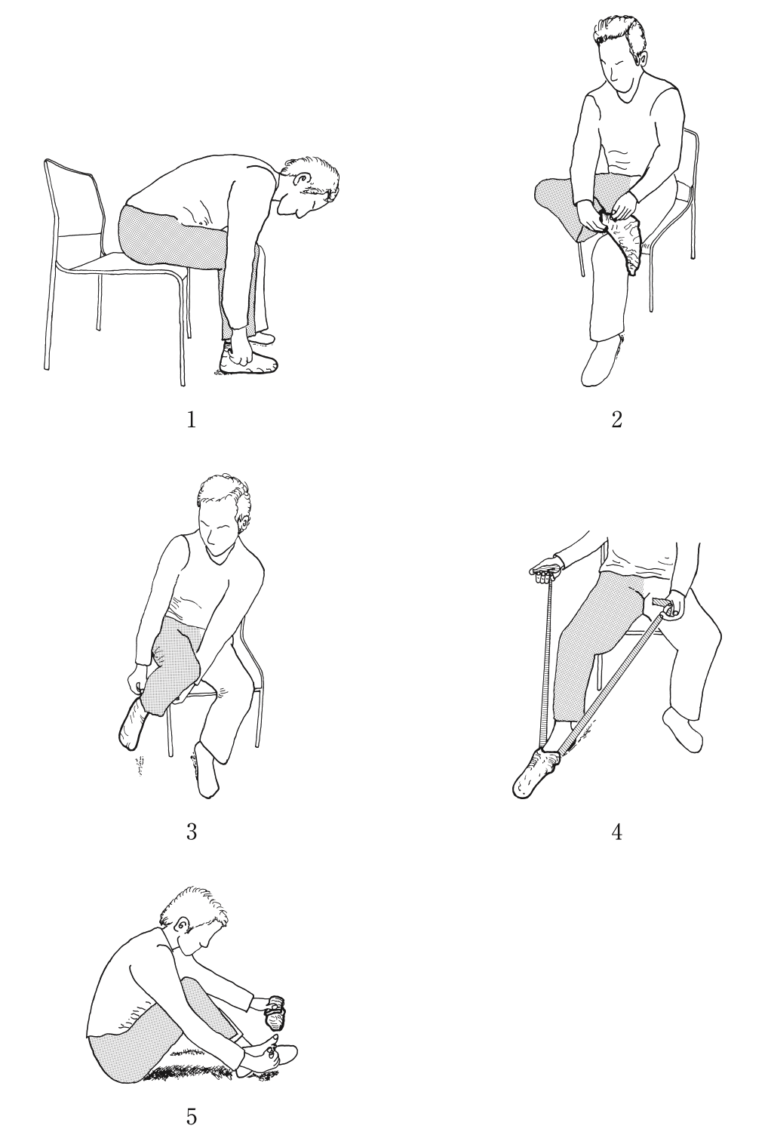 1

2

3

4

5