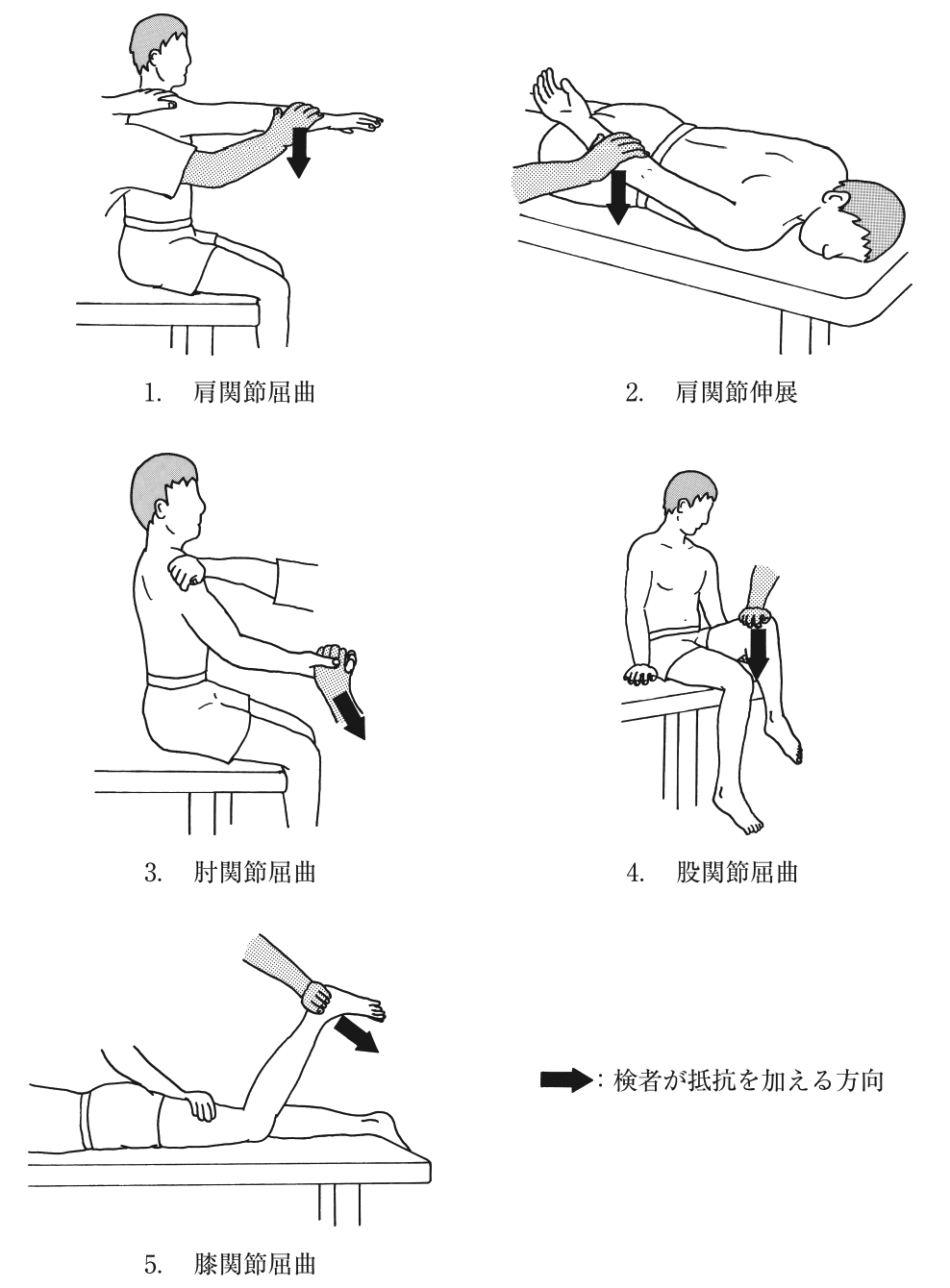 1. 肩関節屈曲

2. 肩関節伸展

3. 肘関節屈曲

4. 股関節屈曲

5. 膝関節屈曲

: 検者が抵抗を加える方向